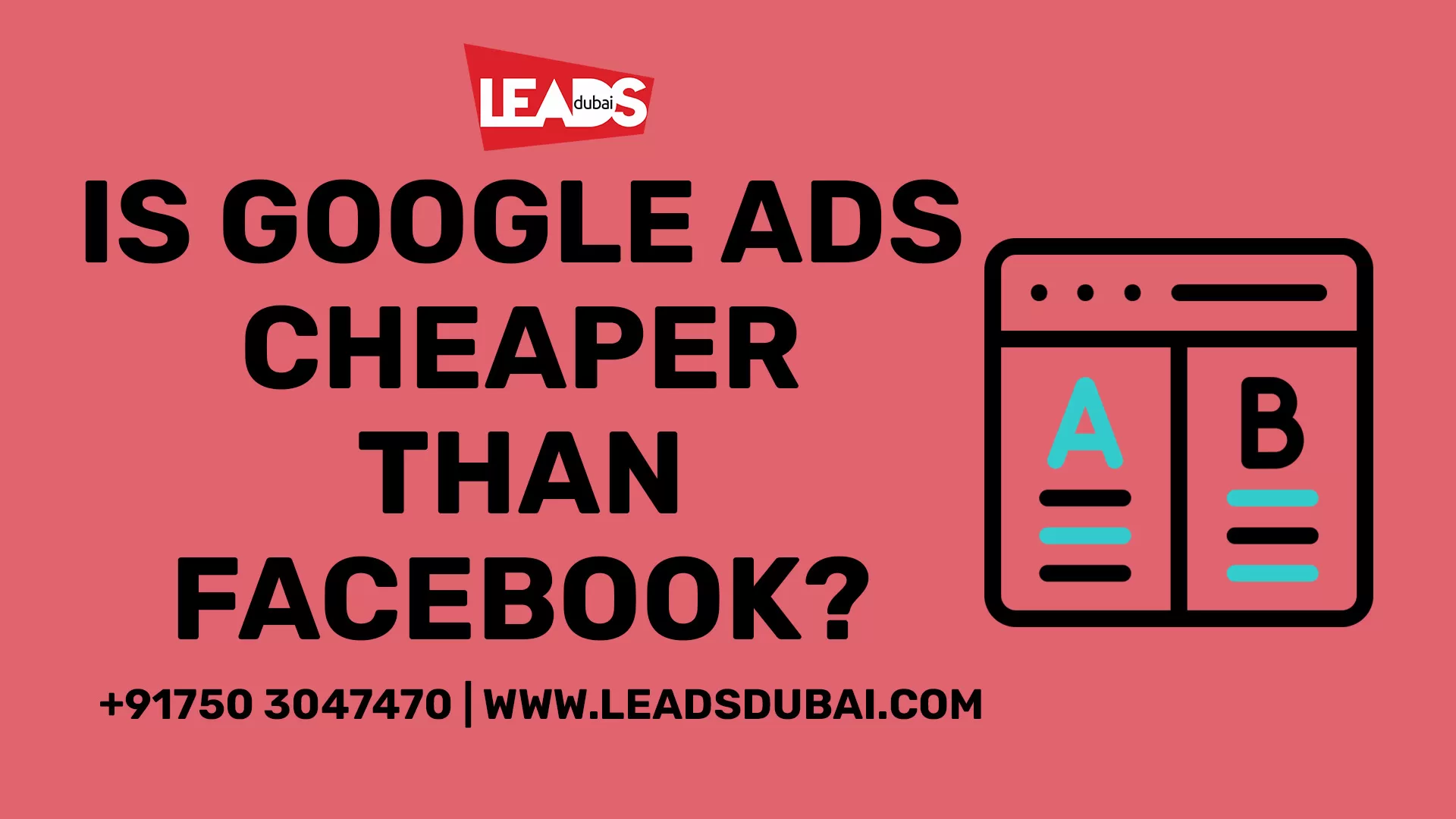 LEADS dubai

IS GOOGLE ADS CHEAPER THAN FACEBOOK?

A

B

+91750 3047470 | WWW.LEADSDUBAI.COM