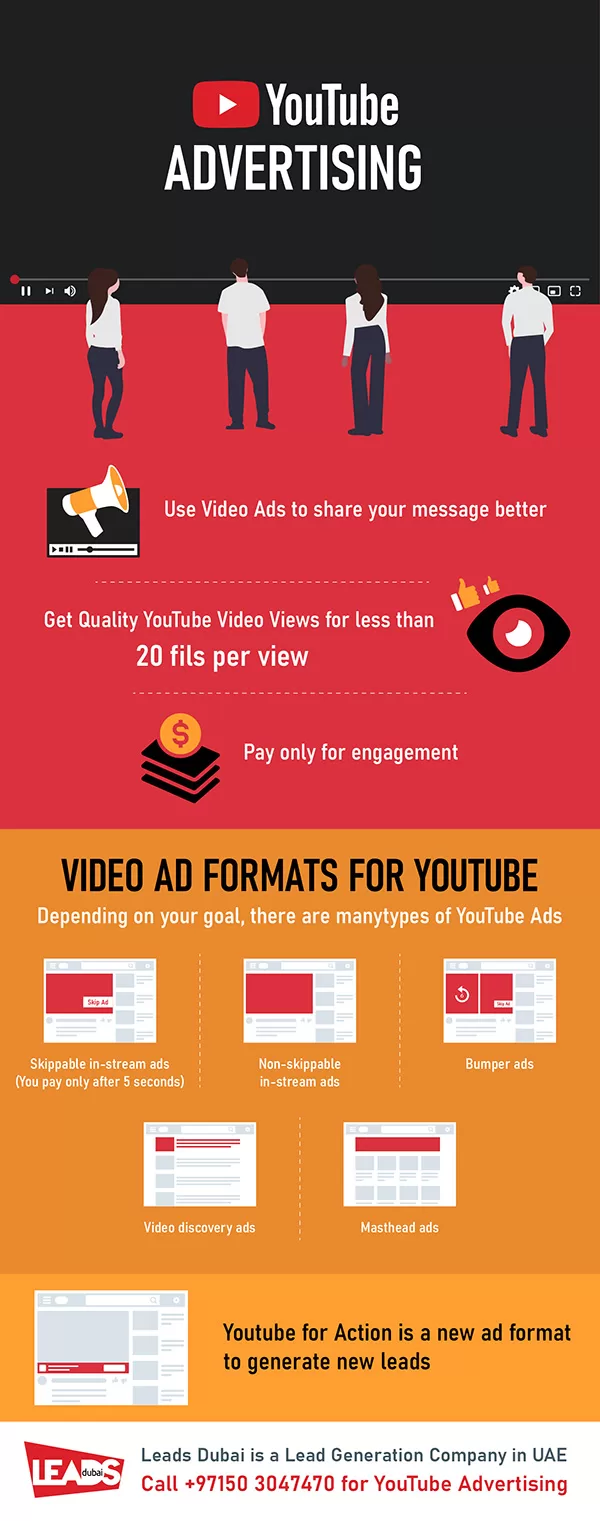 YouTube
ADVERTISING

Use Video Ads to share your message better

Get Quality YouTube Video Views for less than 20 fils per view

Pay only for engagement

VIDEO AD FORMATS FOR YOUTUBE
Depending on your goal, there are manytypes of YouTube Ads

Skip Ad
Skippable in-stream ads (You pay only after 5 seconds)

Non-skippable in-stream ads

Skip Ad
Bumper ads

Video discovery ads

Masthead ads

Youtube for Action is a new ad format to generate new leads

LEADS dubai
Leads Dubai is a Lead Generation Company in UAE
Call +97150 3047470 for YouTube Advertising