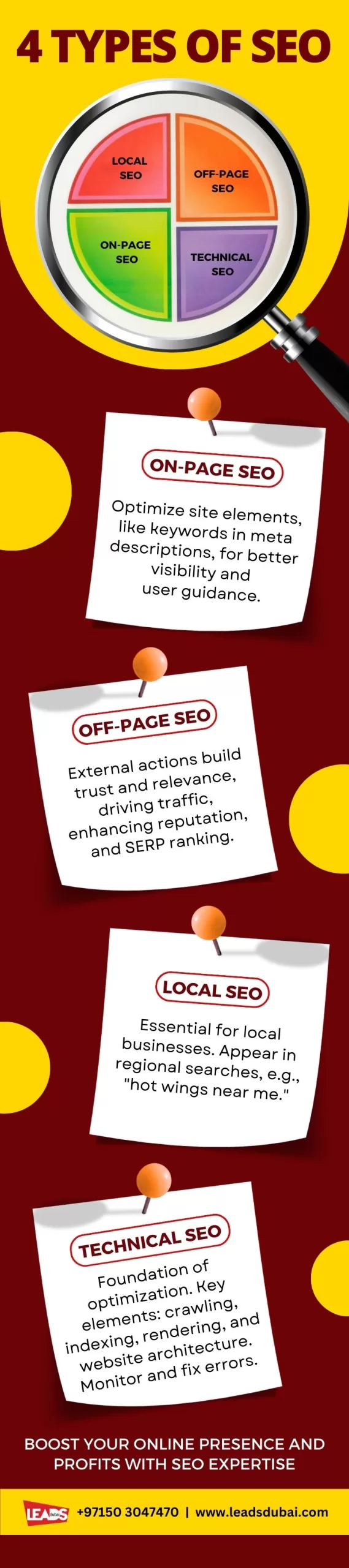 4 TYPES OF SEO

LOCAL SEO

OFF-PAGE SEO

ON-PAGE SEO

TECHNICAL SEO

ON-PAGE SEO

Optimize site elements, like keywords in meta descriptions, for better visibility and user guidance.

OFF-PAGE SEO

External actions build trust and relevance, driving traffic, enhancing reputation, and SERP ranking.

LOCAL SEO

Essential for local businesses. Appear in regional searches, e.g., "hot wings near me."

TECHNICAL SEO

Foundation of optimization. Key elements: crawling, indexing, rendering, and website architecture. Monitor and fix errors.

BOOST YOUR ONLINE PRESENCE AND PROFITS WITH SEO EXPERTISE

LEADS +97150 3047470 | www.leadsdubai.com